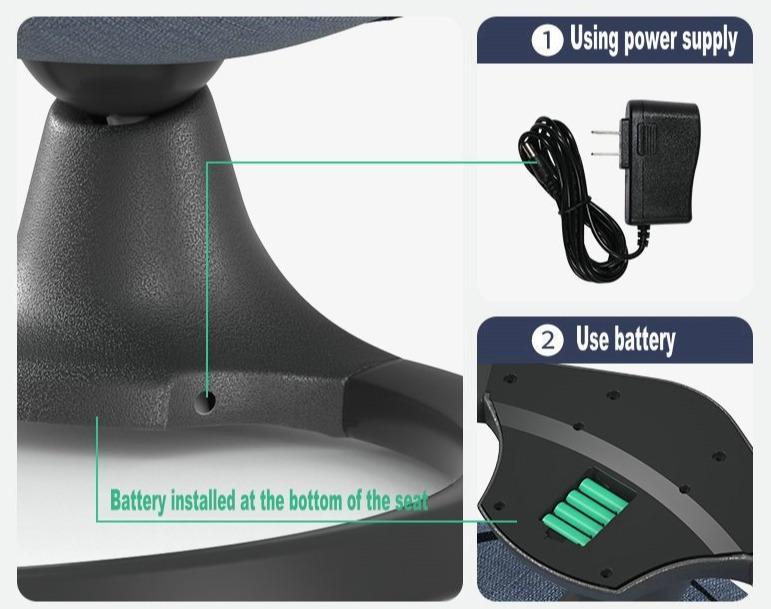 1 Using power supply

2 Use battery

Battery installed at the bottom of the seat